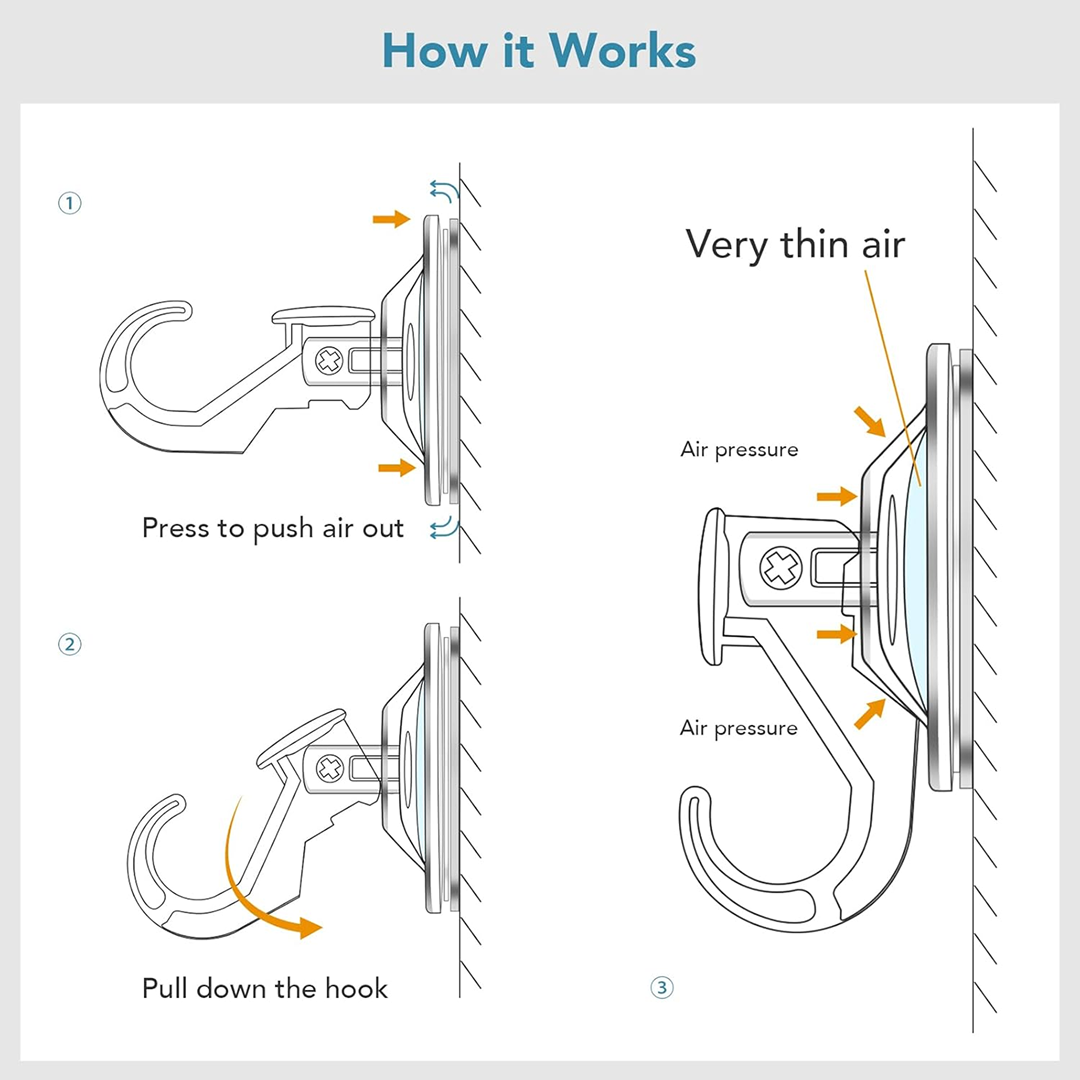 How it Works

①

Press to push air out

②

Pull down the hook

Very thin air

Air pressure

Air pressure

③