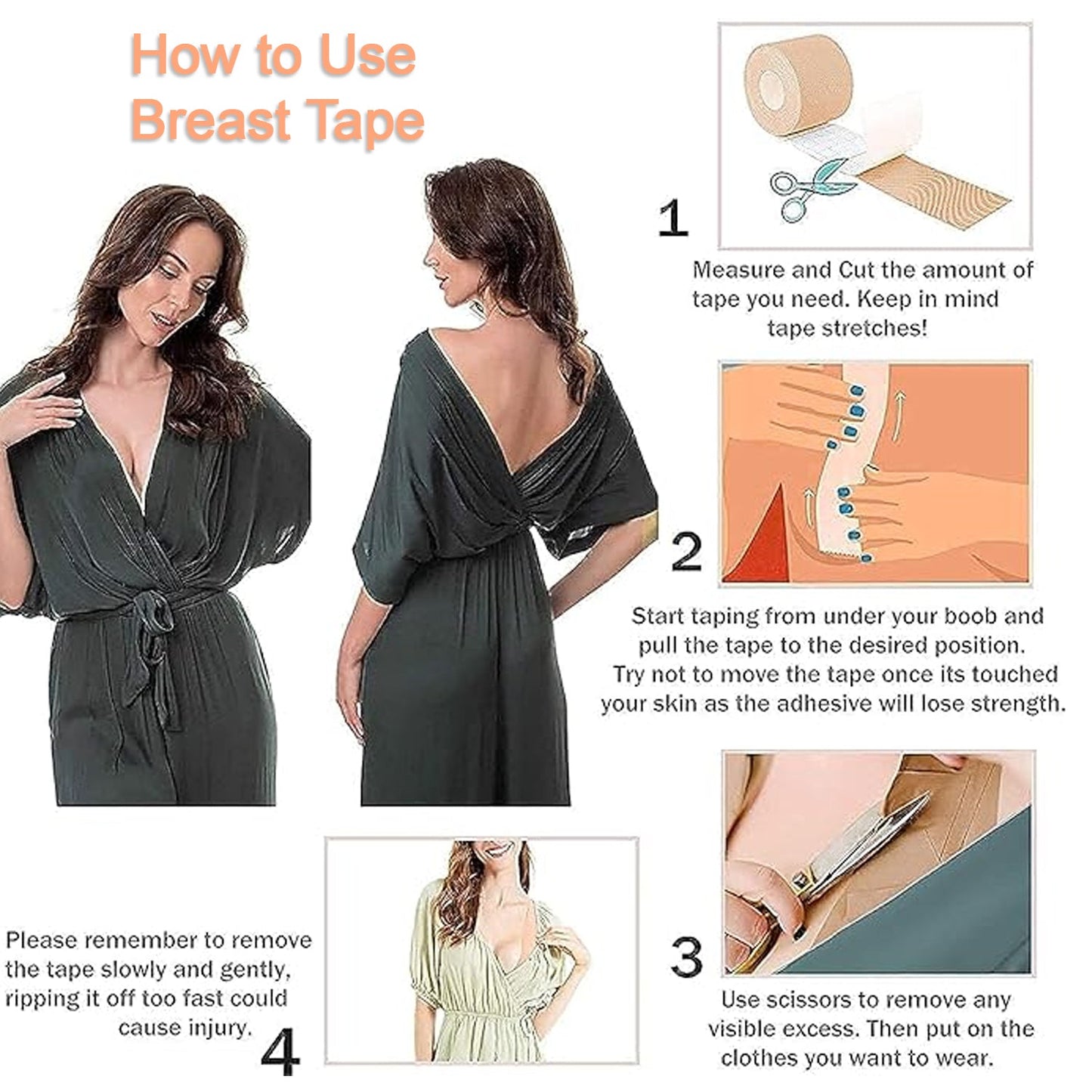 How to Use Breast Tape

1

Measure and Cut the amount of tape you need. Keep in mind tape stretches!

2

Start taping from under your boob and pull the tape to the desired position. Try not to move the tape once its touched your skin as the adhesive will lose strength.

3

Use scissors to remove any visible excess. Then put on the clothes you want to wear.

Please remember to remove the tape slowly and gently, ripping it off too fast could cause injury.

4