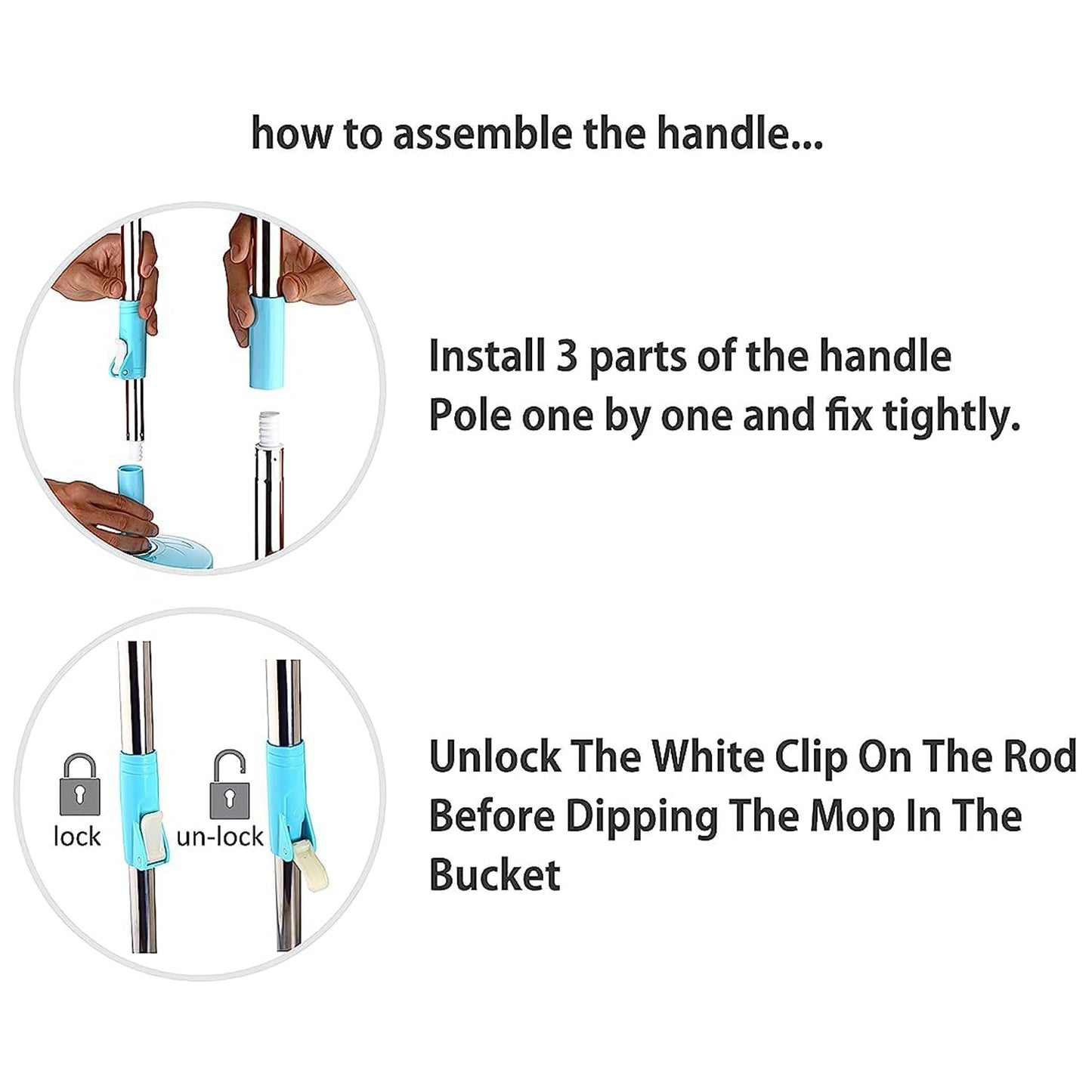 how to assemble the handle...

Install 3 parts of the handle Pole one by one and fix tightly.

lock

un-lock

Unlock The White Clip On The Rod Before Dipping The Mop In The Bucket